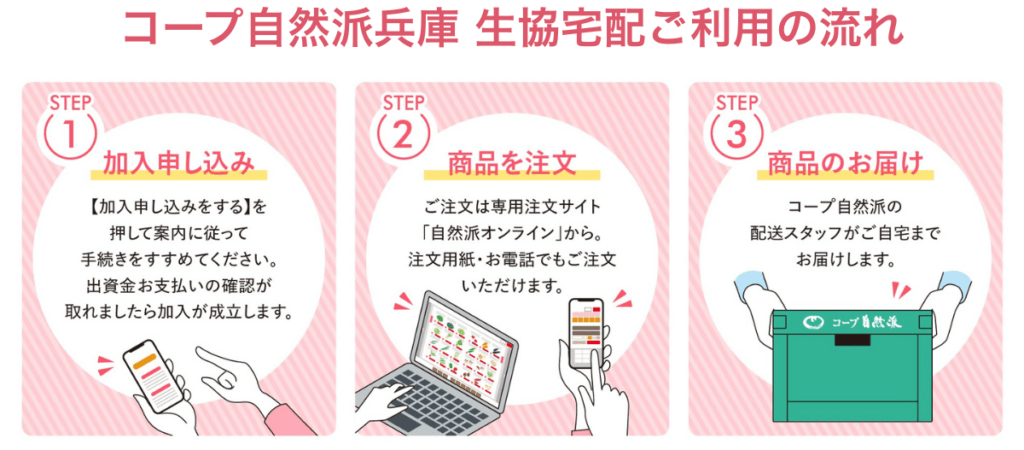 コープ自然派兵庫 生協宅配ご利用の流れ

STEP 1
加入申し込み
【加入申し込みをする】を押して案内に従って手続きをすすめてください。出資金お支払いの確認が取れましたら加入が成立します。

STEP 2
商品を注文
ご注文は専用注文サイト「自然派オンライン」から。注文用紙・お電話でもご注文いただけます。

STEP 3
商品のお届け
コープ自然派の配送スタッフがご自宅までお届けします。

コープ自然派